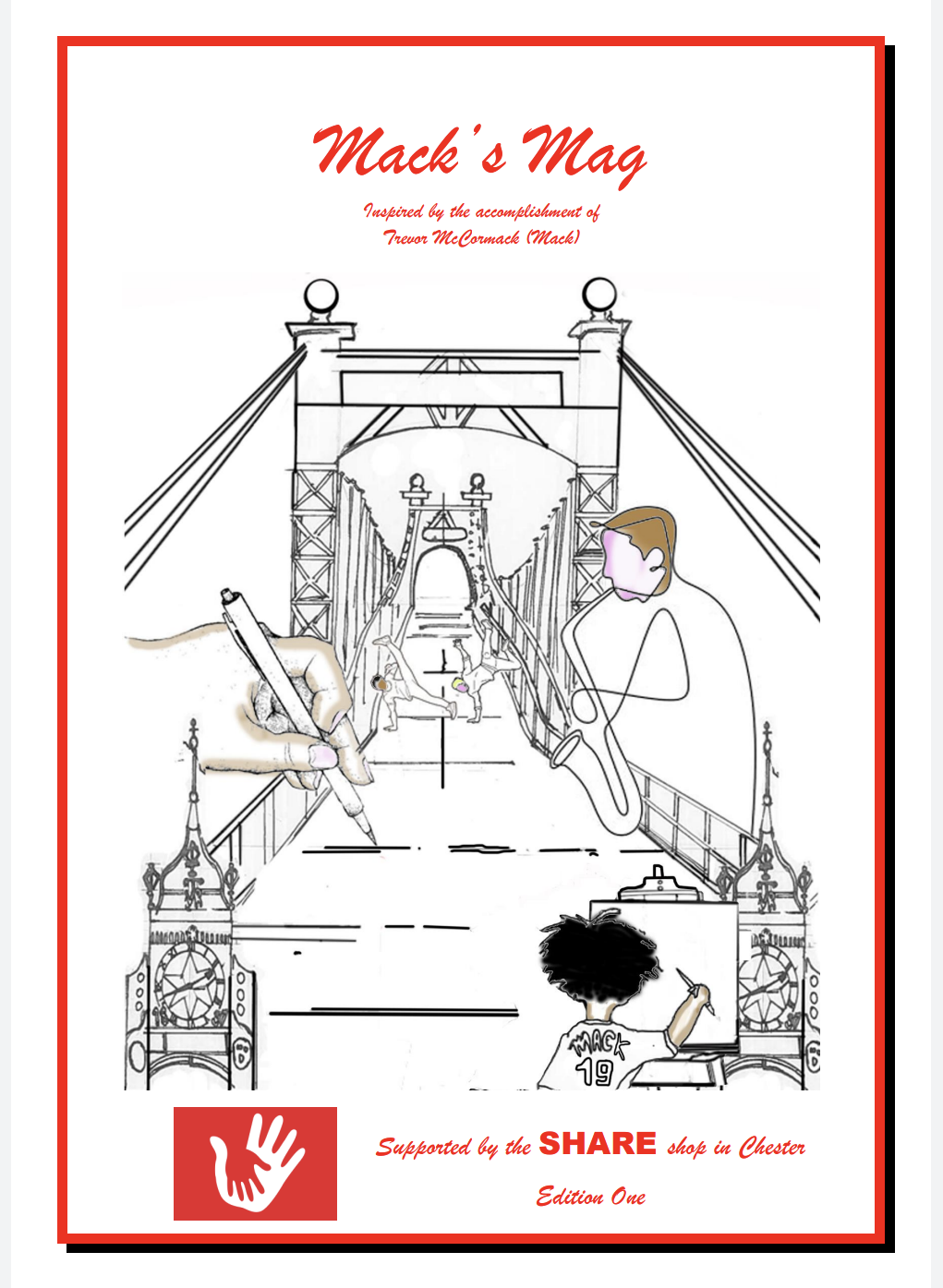 Mack's Mag

Inspired by the accomplishment of Trevor McCormack (Mack)

MACK 19

Supported by the SHARE shop in Chester

Edition One